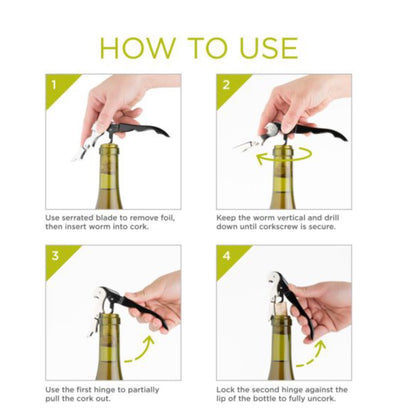 HOW TO USE

1

Use serrated blade to remove foil, then insert worm into cork.

2

Keep the worm vertical and drill down until corkscrew is secure.

3

Use the first hinge to partially pull the cork out.

4

Lock the second hinge against the lip of the bottle to fully uncork.